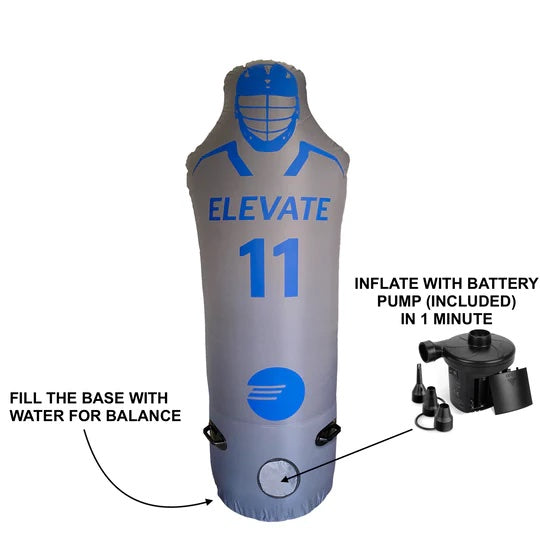 ELEVATE
11

INFLATE WITH BATTERY PUMP (INCLUDED) IN 1 MINUTE

FILL THE BASE WITH WATER FOR BALANCE