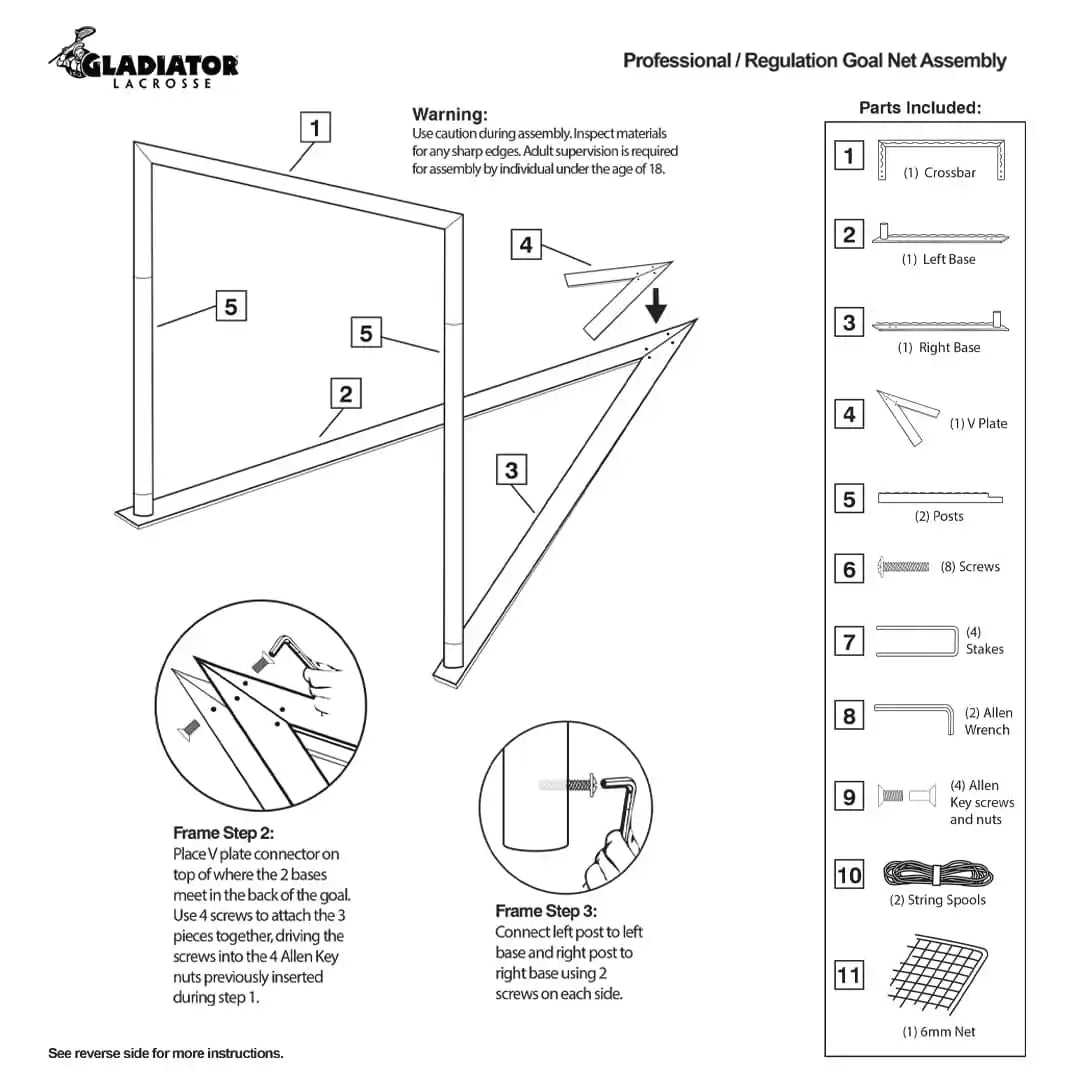 GLADIATOR
LACROSSE

Professional / Regulation Goal Net Assembly

Warning:
Use caution during assembly. Inspect materials for any sharp edges. Adult supervision is required for assembly by individual under the age of 18.

1
4
5
5
2
3

Frame Step 2:
Place V plate connector on top of where the 2 bases meet in the back of the goal. Use 4 screws to attach the 3 pieces together, driving the screws into the 4 Allen Key nuts previously inserted during step 1.

Frame Step 3:
Connect left post to left base and right post to right base using 2 screws on each side.

See reverse side for more instructions.

Parts Included:
1 (1) Crossbar
2 (1) Left Base
3 (1) Right Base
4 (1) V Plate
5 (2) Posts
6 (8) Screws
7 (4) Stakes
8 (2) Allen Wrench
9 (4) Allen Key screws and nuts
10 (2) String Spools
11 (1) 6mm Net